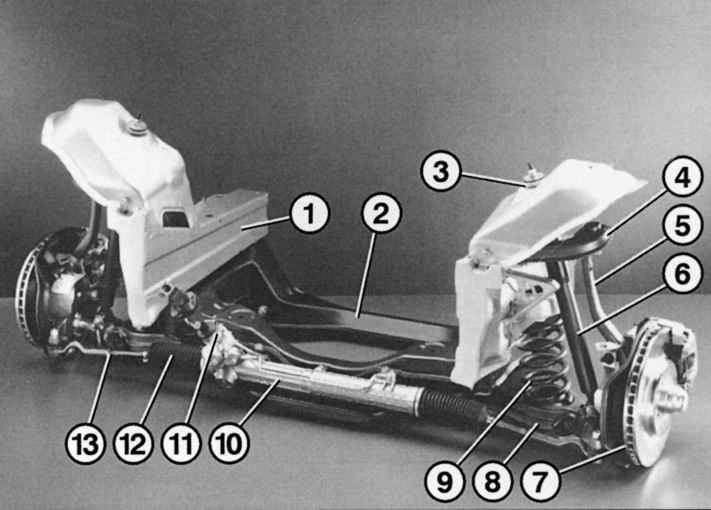 1
2
3
4
5
6
13
12
11
10
9
8
7