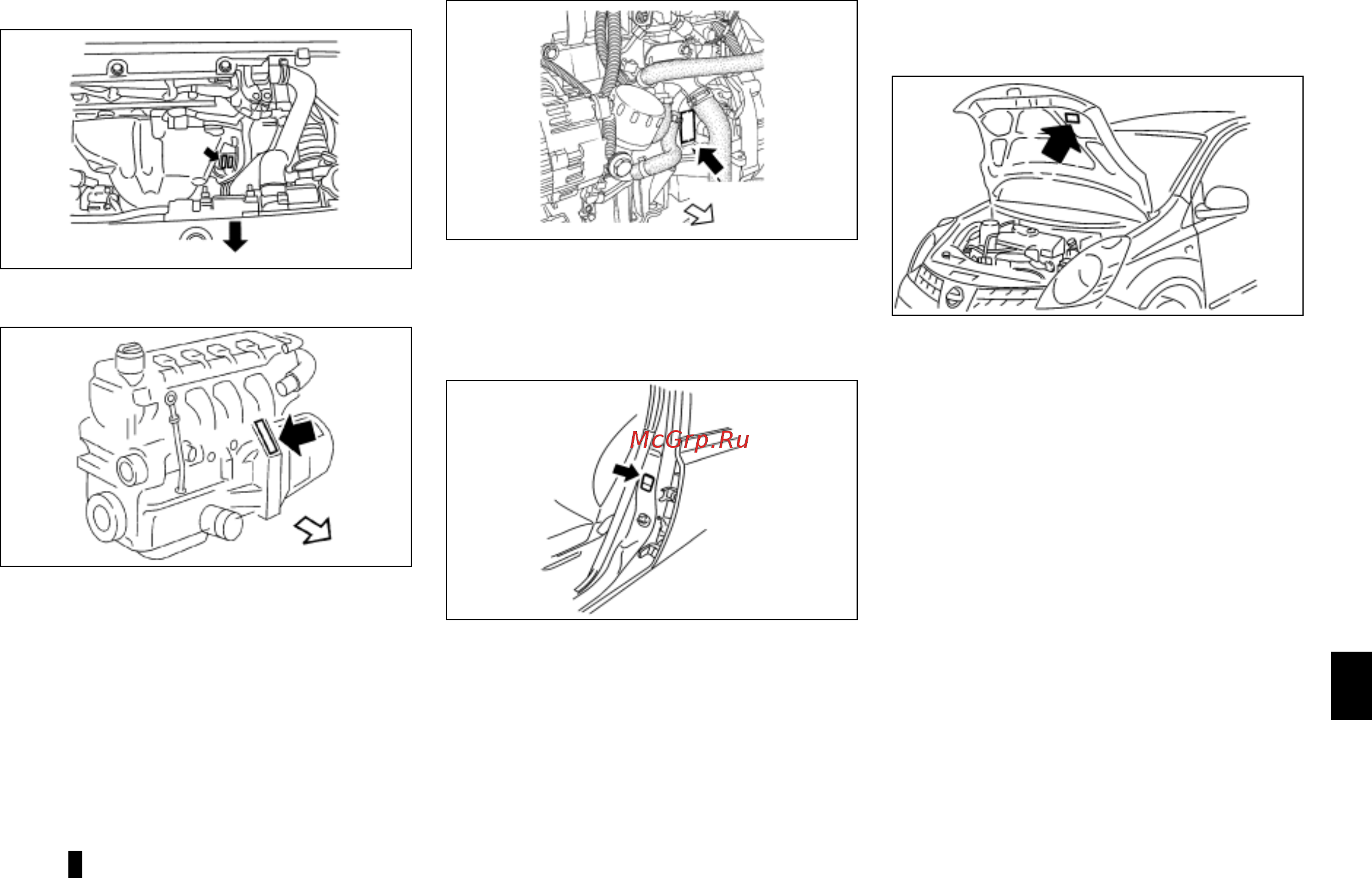 McGrp.Ru